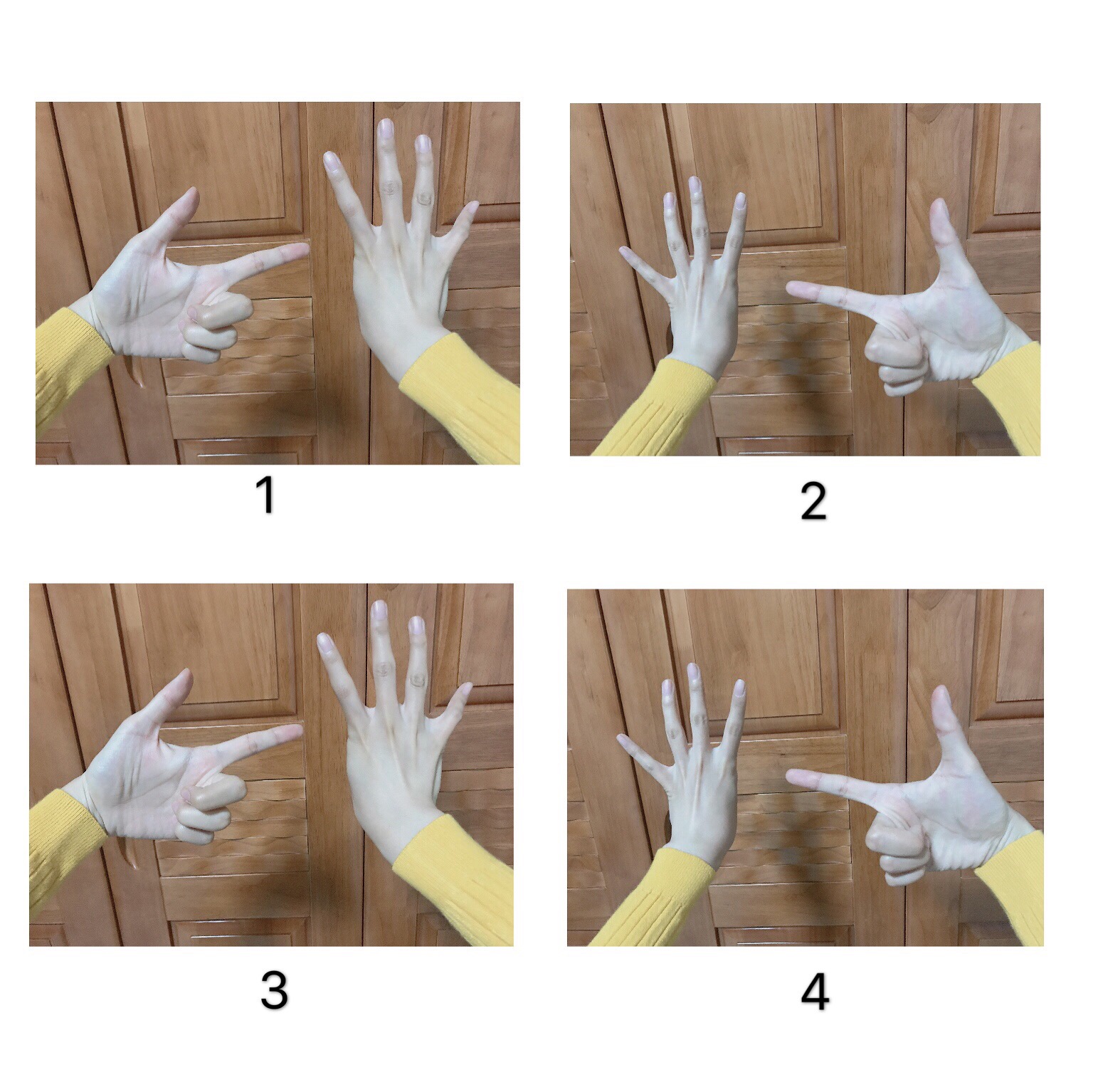 1

2

3

4